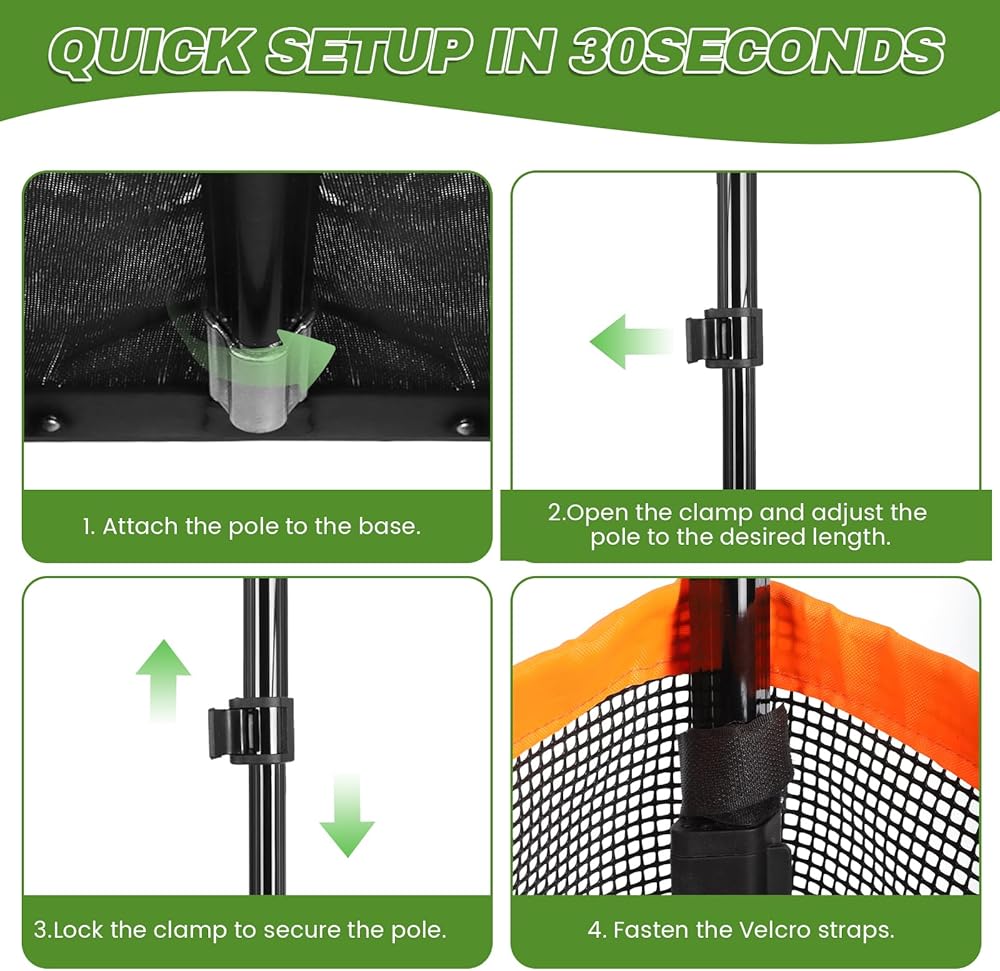 QUICK SETUP IN 30SECONDS

1. Attach the pole to the base.

2.Open the clamp and adjust the pole to the desired length.

3.Lock the clamp to secure the pole.

4. Fasten the Velcro straps.