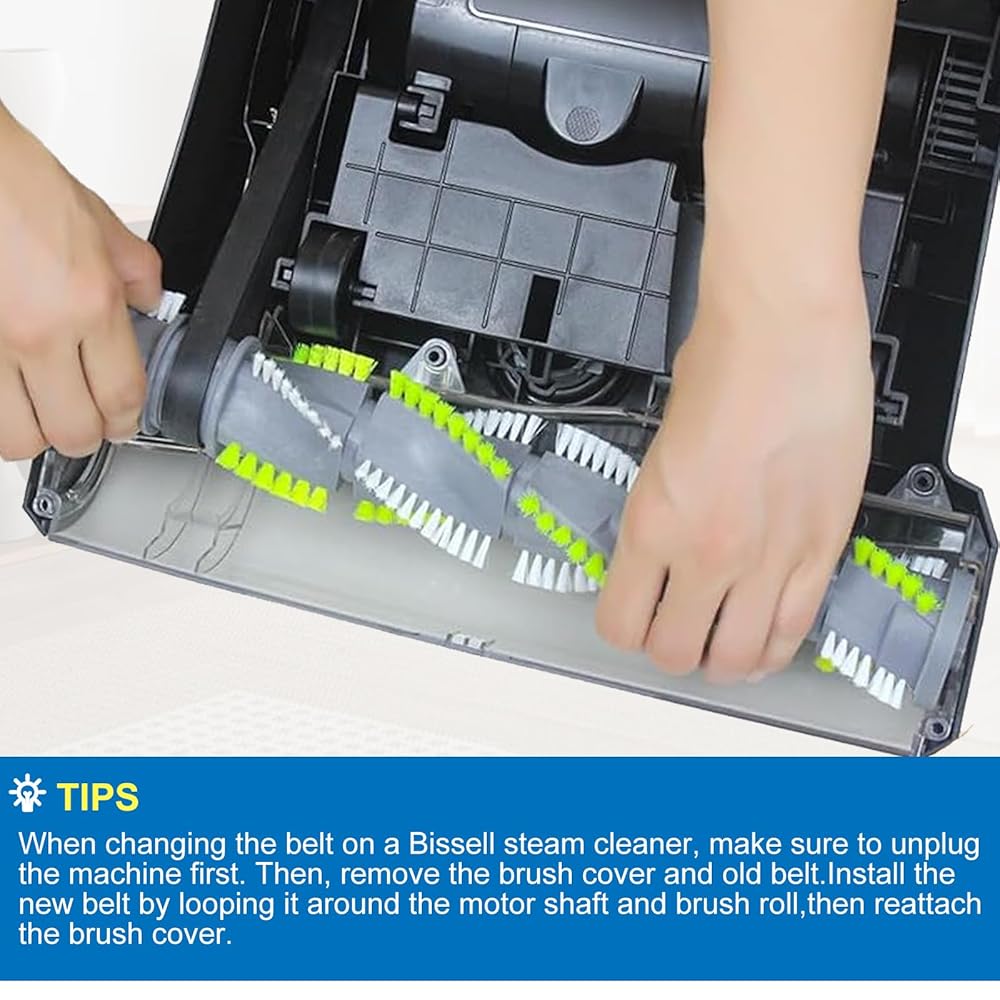 TIPS

When changing the belt on a Bissell steam cleaner, make sure to unplug the machine first. Then, remove the brush cover and old belt.Install the new belt by looping it around the motor shaft and brush roll,then reattach the brush cover.