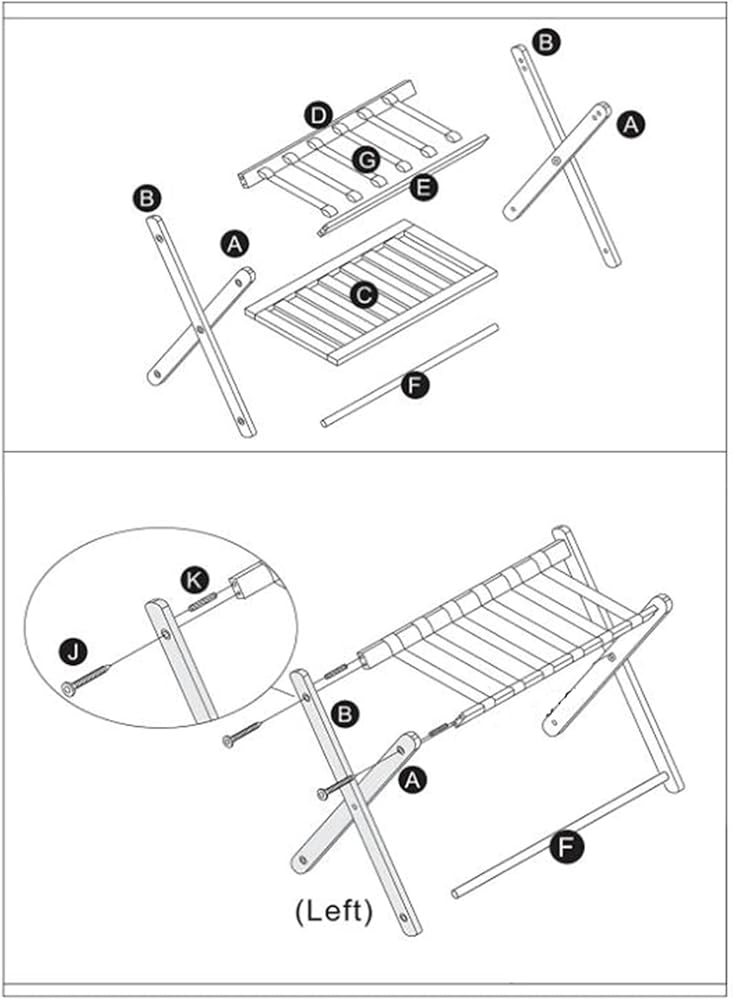 B
D
A
G
E
B
A
C
F

K
J
B
A
F
(Left)