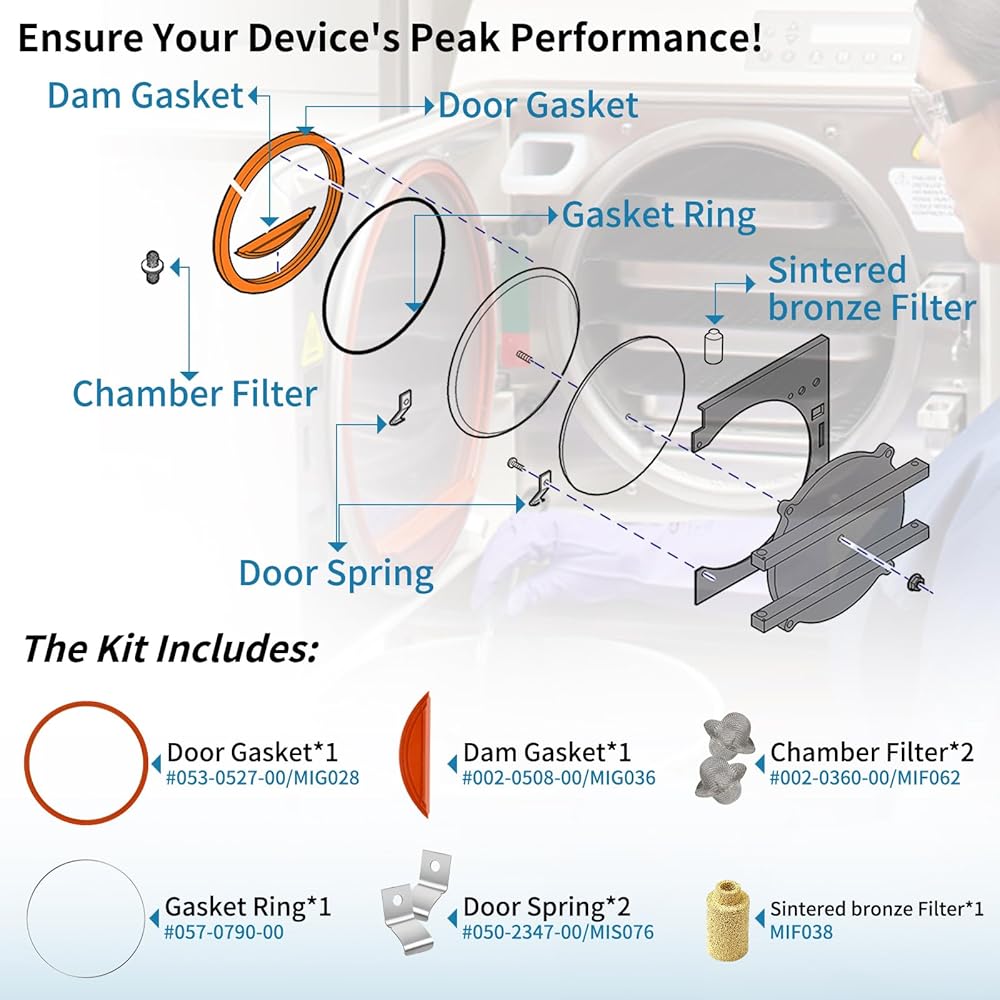 Ensure Your Device's Peak Performance!

Dam Gasket

Door Gasket

Gasket Ring

Sintered bronze Filter

Chamber Filter

Door Spring

The Kit Includes:

Door Gasket*1
#053-0527-00/MIG028

Dam Gasket*1
#002-0508-00/MIG036

Chamber Filter*2
#002-0360-00/MIF062

Gasket Ring*1
#057-0790-00

Door Spring*2
#050-2347-00/MIS076

Sintered bronze Filter*1
MIF038