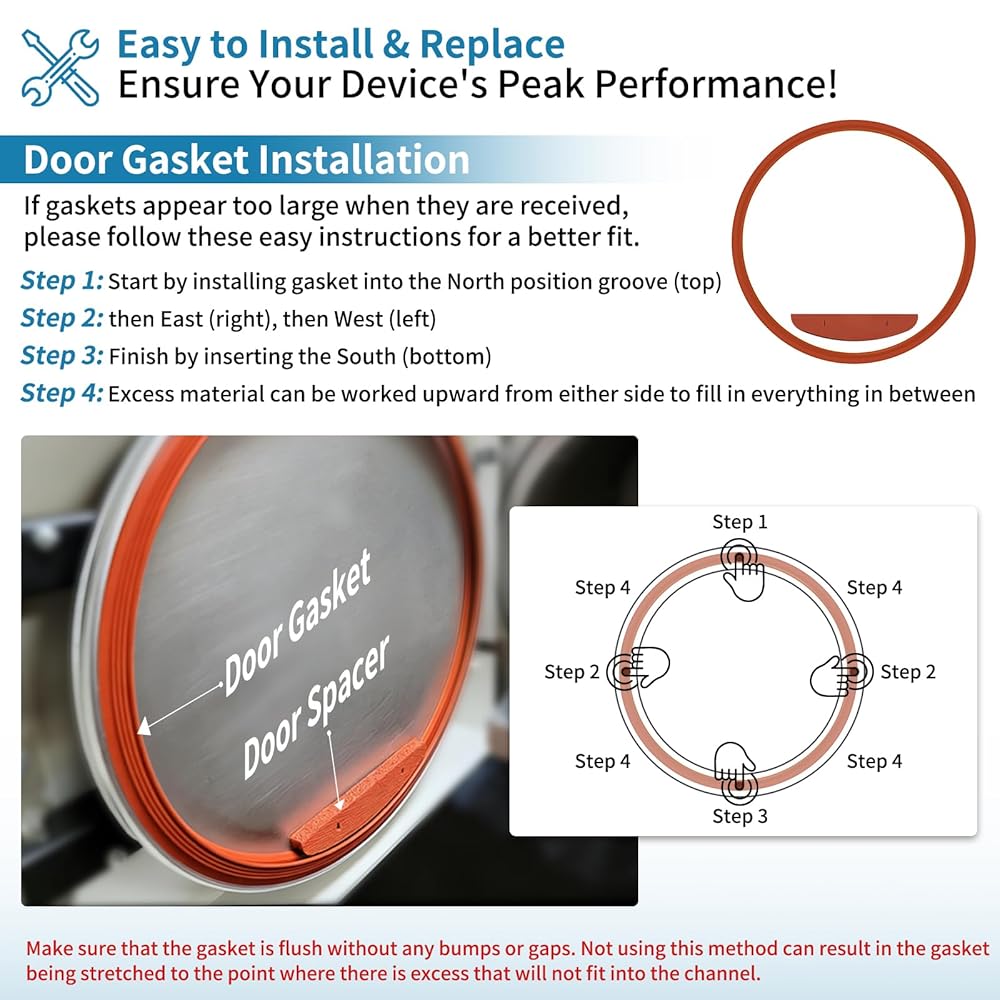 Easy to Install & Replace
Ensure Your Device's Peak Performance!

Door Gasket Installation

If gaskets appear too large when they are received, please follow these easy instructions for a better fit.

Step 1: Start by installing gasket into the North position groove (top)
Step 2: then East (right), then West (left)
Step 3: Finish by inserting the South (bottom)
Step 4: Excess material can be worked upward from either side to fill in everything in between

Door Gasket
Door Spacer

Step 1
Step 4
Step 4
Step 2
Step 2
Step 4
Step 4
Step 3

Make sure that the gasket is flush without any bumps or gaps. Not using this method can result in the gasket being stretched to the point where there is excess that will not fit into the channel.