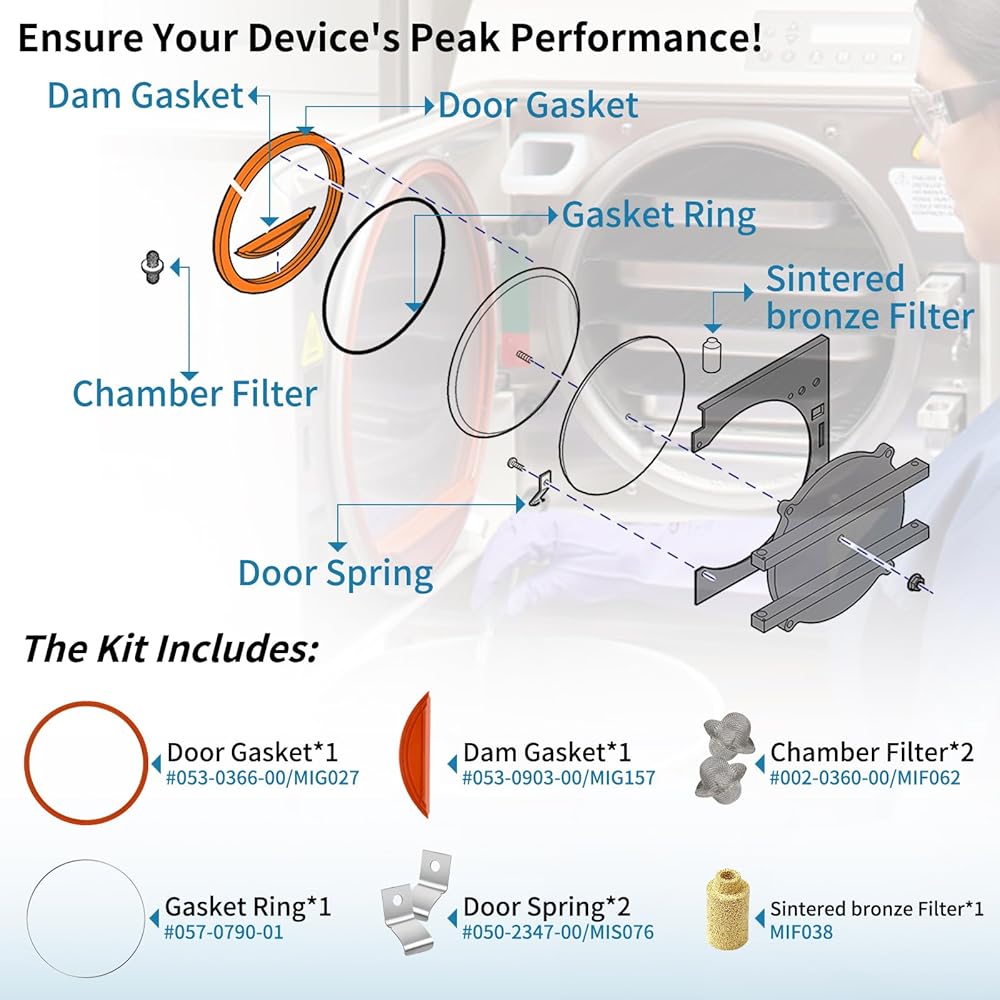 Ensure Your Device's Peak Performance!

Dam Gasket

Door Gasket

Gasket Ring

Sintered bronze Filter

Chamber Filter

Door Spring

The Kit Includes:

Door Gasket*1
#053-0366-00/MIG027

Dam Gasket*1
#053-0903-00/MIG157

Chamber Filter*2
#002-0360-00/MIF062

Gasket Ring*1
#057-0790-01

Door Spring*2
#050-2347-00/MIS076

Sintered bronze Filter*1
MIF038