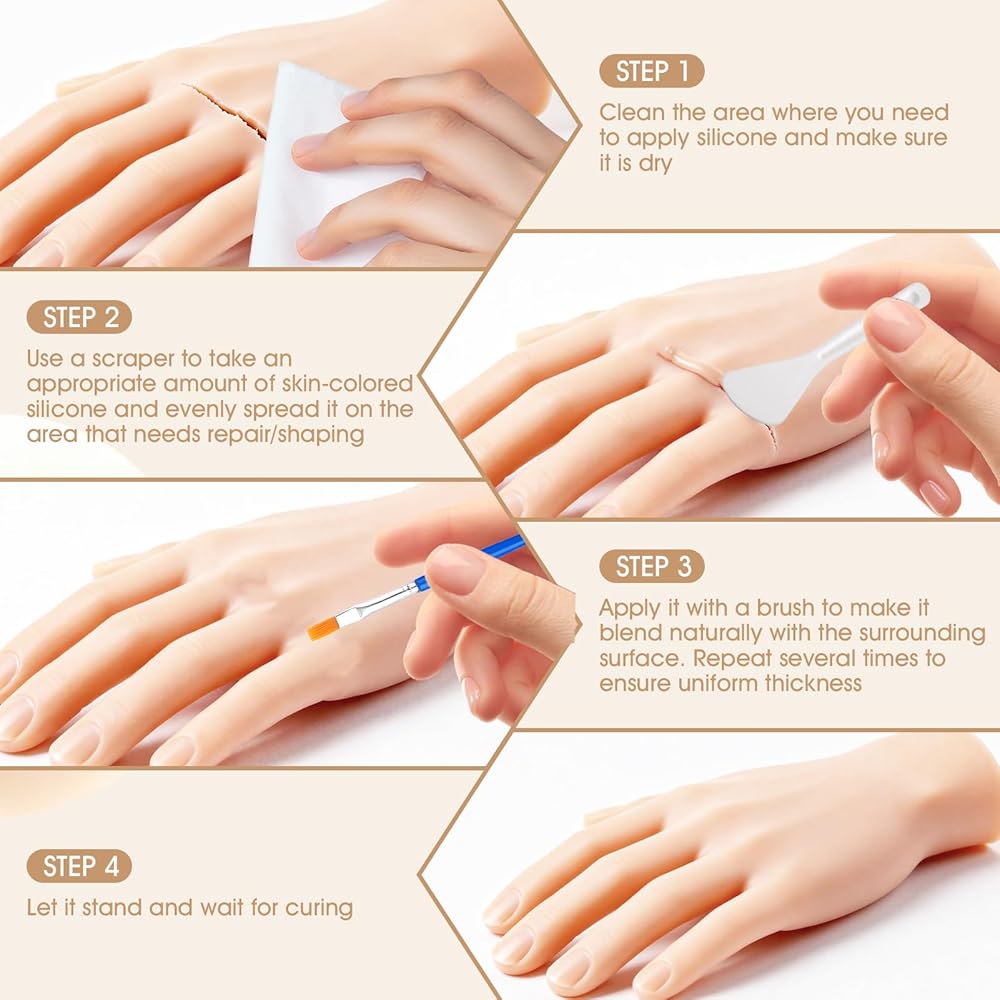 STEP 1
Clean the area where you need to apply silicone and make sure it is dry

STEP 2
Use a scraper to take an appropriate amount of skin-colored silicone and evenly spread it on the area that needs repair/shaping

STEP 3
Apply it with a brush to make it blend naturally with the surrounding surface. Repeat several times to ensure uniform thickness

STEP 4
Let it stand and wait for curing