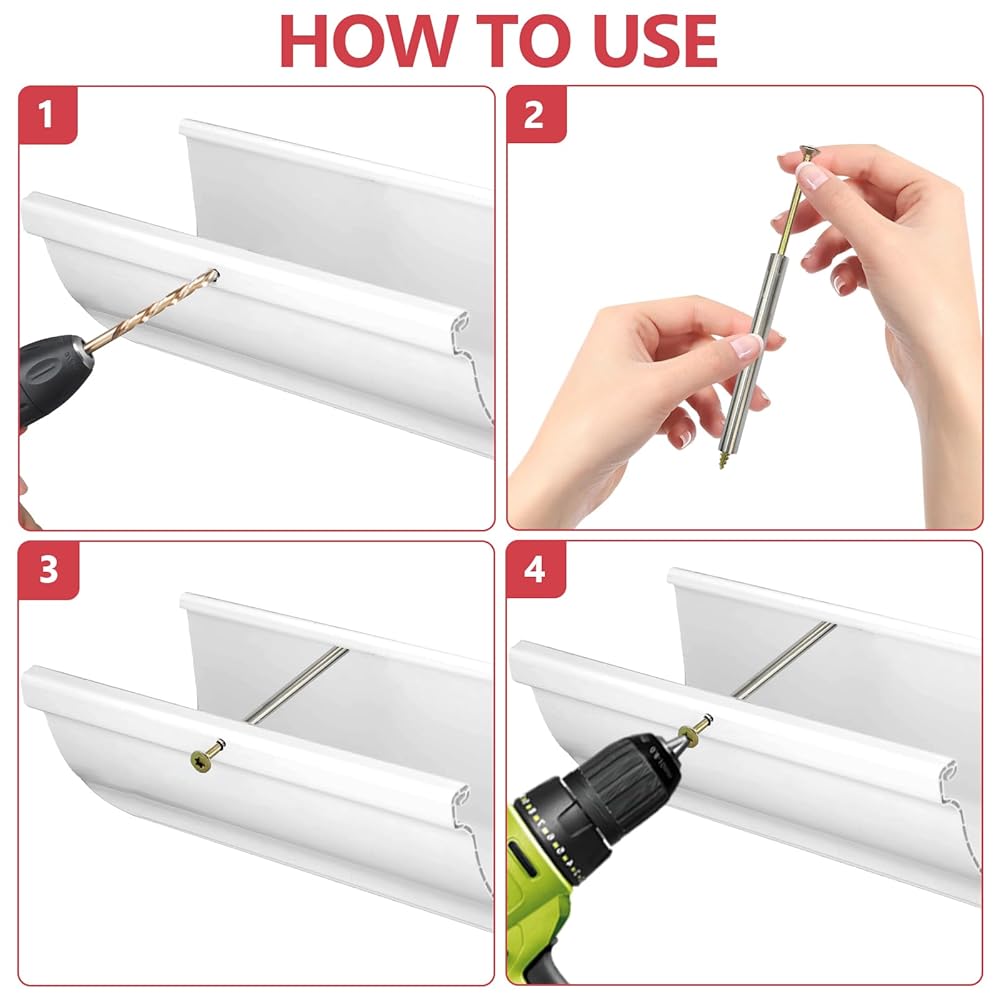 HOW TO USE

1

2

3

4