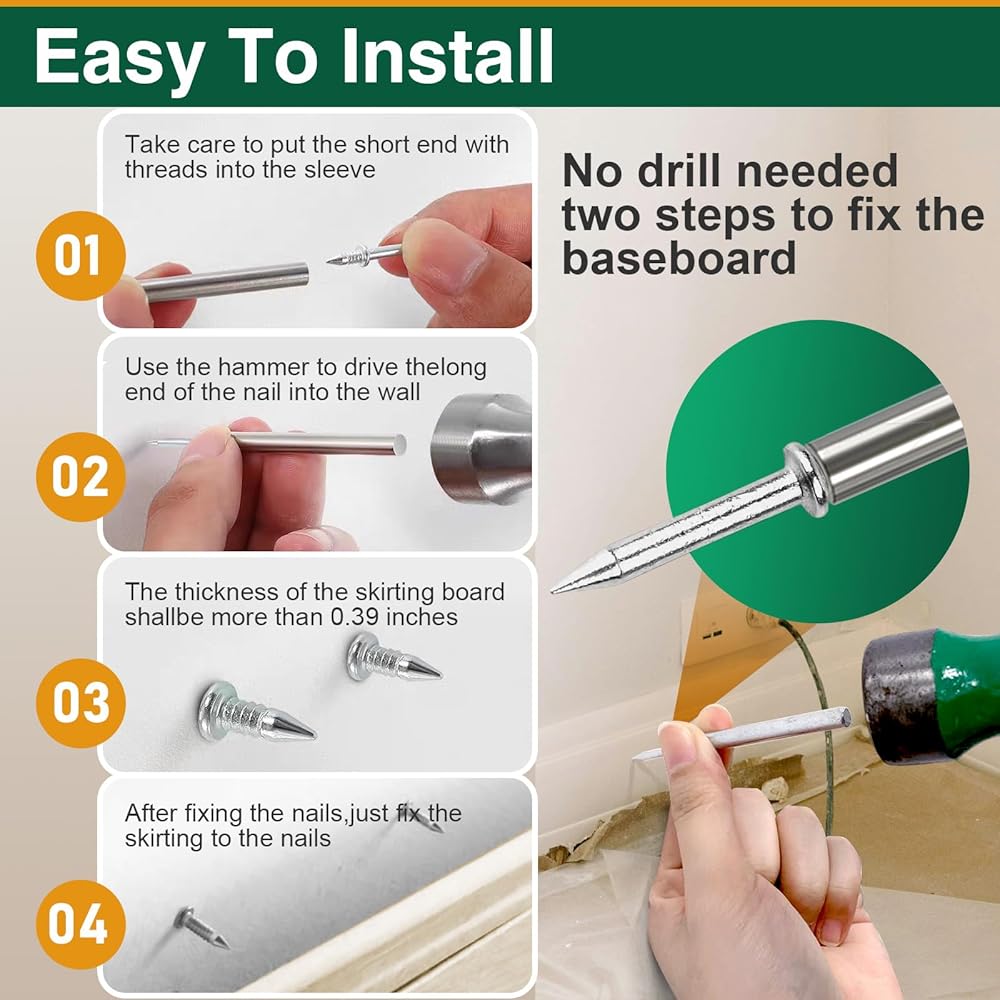 Easy To Install

01

Take care to put the short end with threads into the sleeve

02

Use the hammer to drive thelong end of the nail into the wall

03

The thickness of the skirting board shallbe more than 0.39 inches

04

After fixing the nails,just fix the skirting to the nails

No drill needed two steps to fix the baseboard