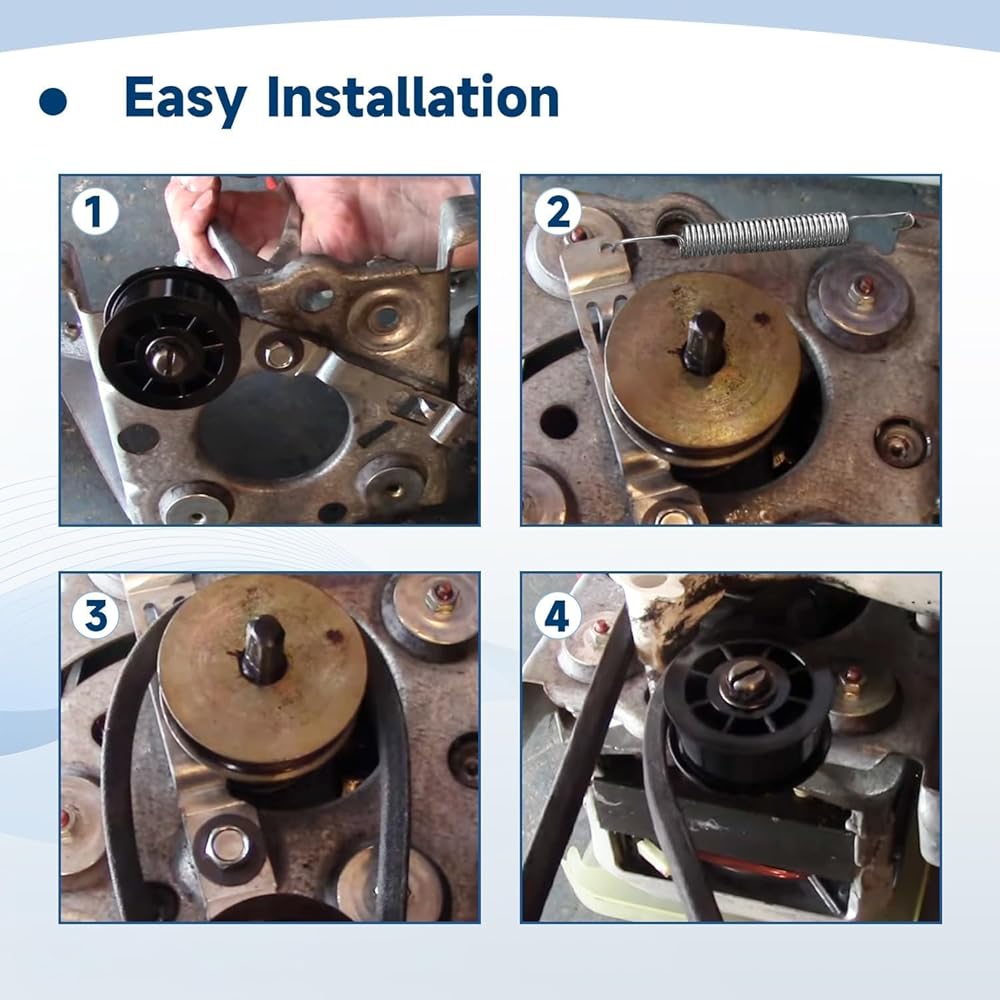 Easy Installation

1

2

3

4