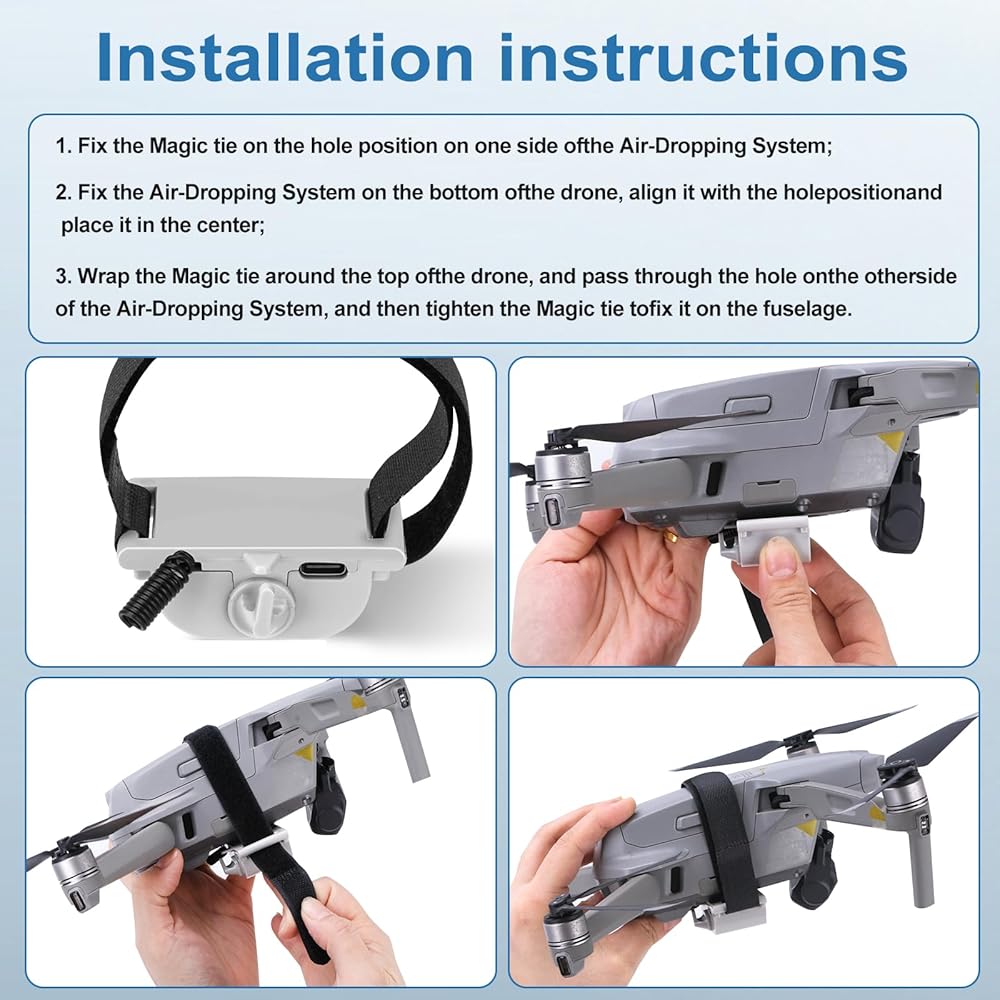 Installation instructions

1. Fix the Magic tie on the hole position on one side ofthe Air-Dropping System;

2. Fix the Air-Dropping System on the bottom ofthe drone, align it with the holepositionand place it in the center;

3. Wrap the Magic tie around the top ofthe drone, and pass through the hole onthe otherside of the Air-Dropping System, and then tighten the Magic tie tofix it on the fuselage.