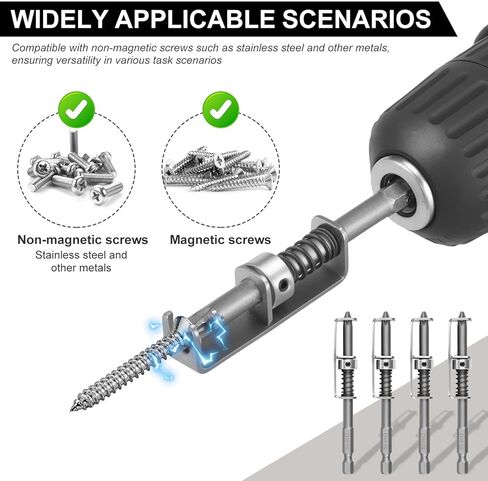 WIDELY APPLICABLE SCENARIOS

Compatible with non-magnetic screws such as stainless steel and other metals, ensuring versatility in various task scenarios

Non-magnetic screws
Stainless steel and other metals

Magnetic screws