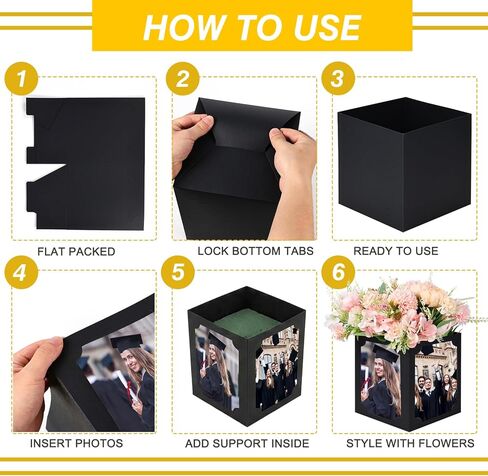 HOW TO USE

1

FLAT PACKED

2

LOCK BOTTOM TABS

3

READY TO USE

4

INSERT PHOTOS

5

ADD SUPPORT INSIDE

6

STYLE WITH FLOWERS