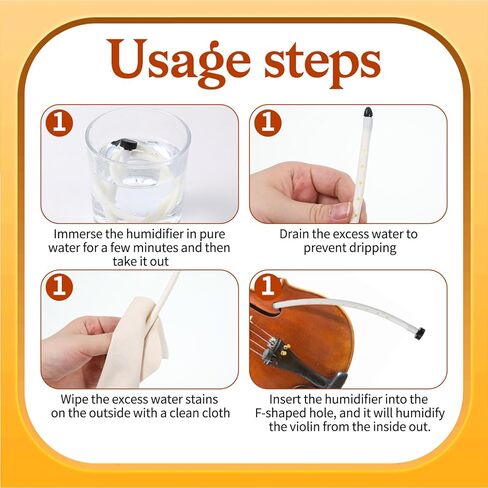 Usage steps

1

Immerse the humidifier in pure water for a few minutes and then take it out

1

Drain the excess water to prevent dripping

1

Wipe the excess water stains on the outside with a clean cloth

1

Insert the humidifier into the F-shaped hole, and it will humidify the violin from the inside out.