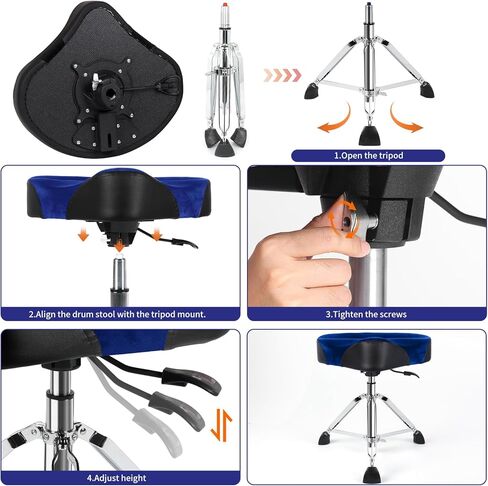 1.Open the tripod

2.Align the drum stool with the tripod mount.

3.Tighten the screws

4.Adjust height