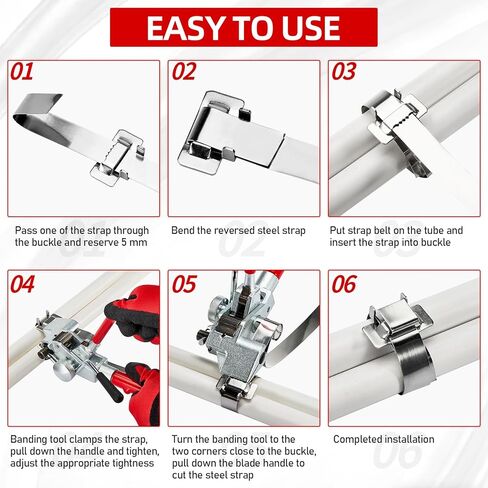 EASY TO USE

01

Pass one of the strap through the buckle and reserve 5 mm

02

Bend the reversed steel strap

03

Put strap belt on the tube and insert the strap into buckle

04

Banding tool clamps the strap, pull down the handle and tighten, adjust the appropriate tightness

05

Turn the banding tool to the two corners close to the buckle, pull down the blade handle to cut the steel strap

06

Completed installation