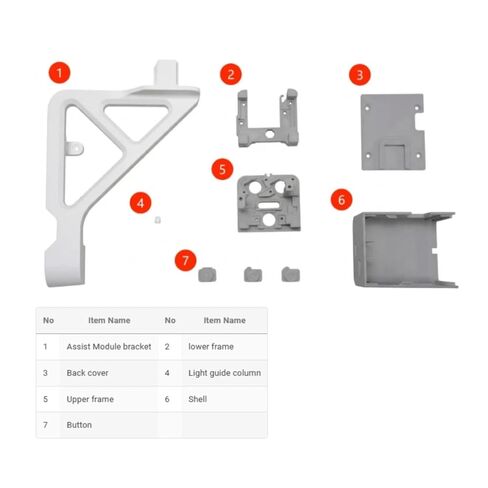 1

2

3

4

5

6

7

| No | Item Name | No | Item Name |
|---|---|---|---|
| 1 | Assist Module bracket | 2 | lower frame |
| 3 | Back cover | 4 | Light guide column |
| 5 | Upper frame | 6 | Shell |
| 7 | Button | | |