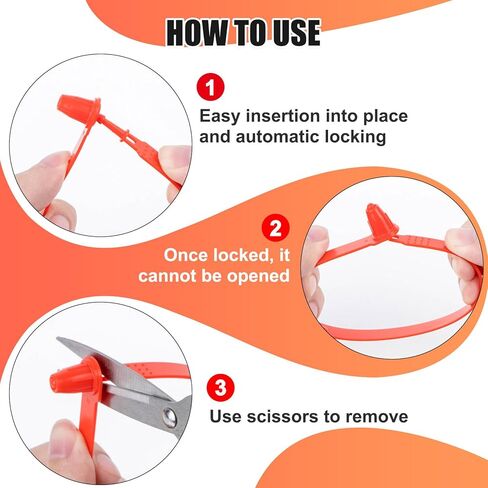 HOW TO USE

1

Easy insertion into place and automatic locking

2

Once locked, it cannot be opened

3

Use scissors to remove