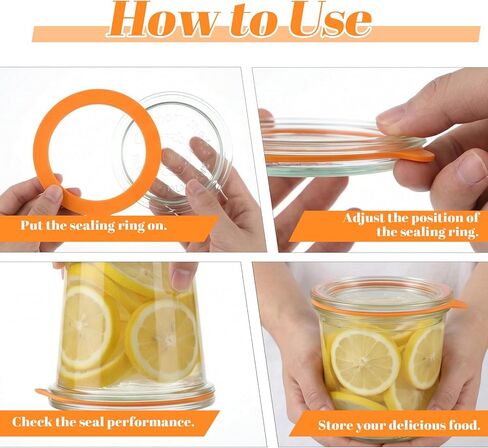 How to Use

Put the sealing ring on.

Adjust the position of the sealing ring.

Check the seal performance.

Store your delicious food.