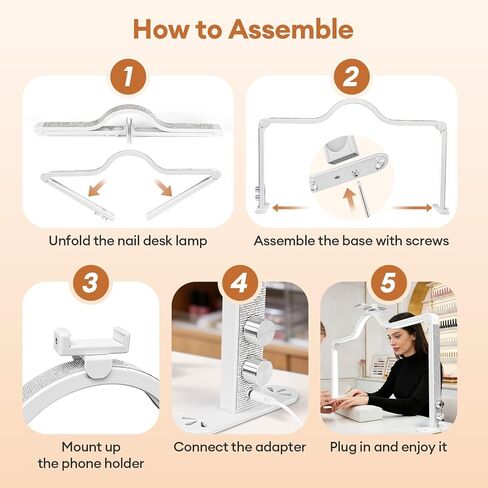 How to Assemble

1

Unfold the nail desk lamp

2

Assemble the base with screws

3

Mount up the phone holder

4

Connect the adapter

5

Plug in and enjoy it