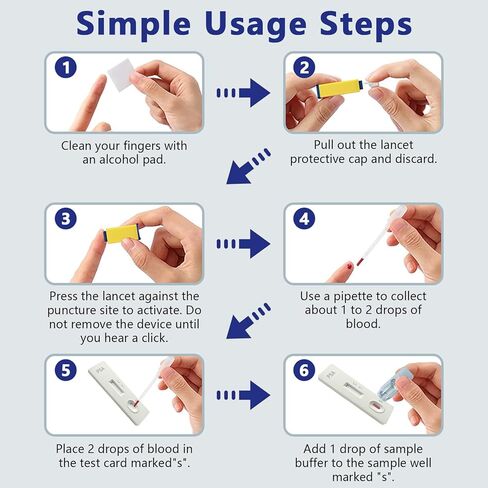 Simple Usage Steps

1

Clean your fingers with an alcohol pad.

2

Pull out the lancet protective cap and discard.

3

Press the lancet against the puncture site to activate. Do not remove the device until you hear a click.

4

Use a pipette to collect about 1 to 2 drops of blood.

5

PSA

Place 2 drops of blood in the test card marked"s".

6

PSA

Add 1 drop of sample buffer to the sample well marked "s".