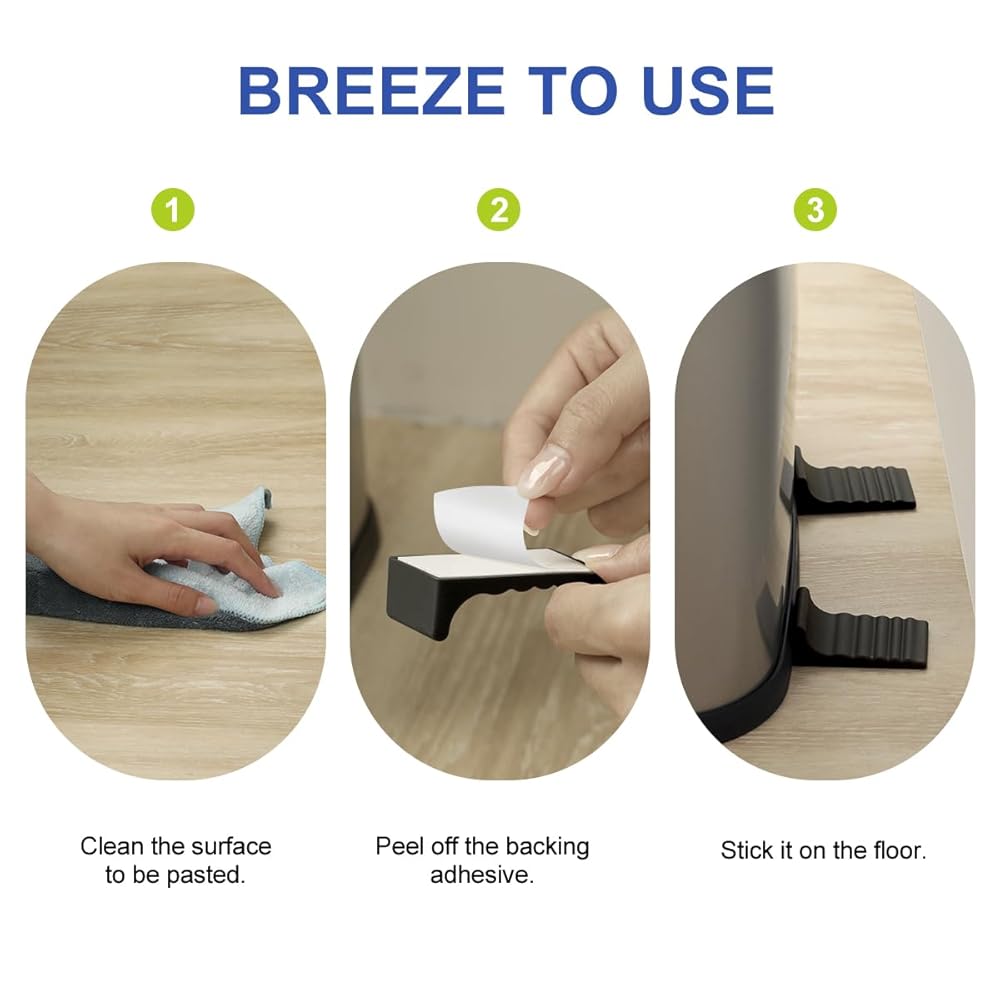 BREEZE TO USE

1

2

3

Clean the surface to be pasted.

Peel off the backing adhesive.

Stick it on the floor.