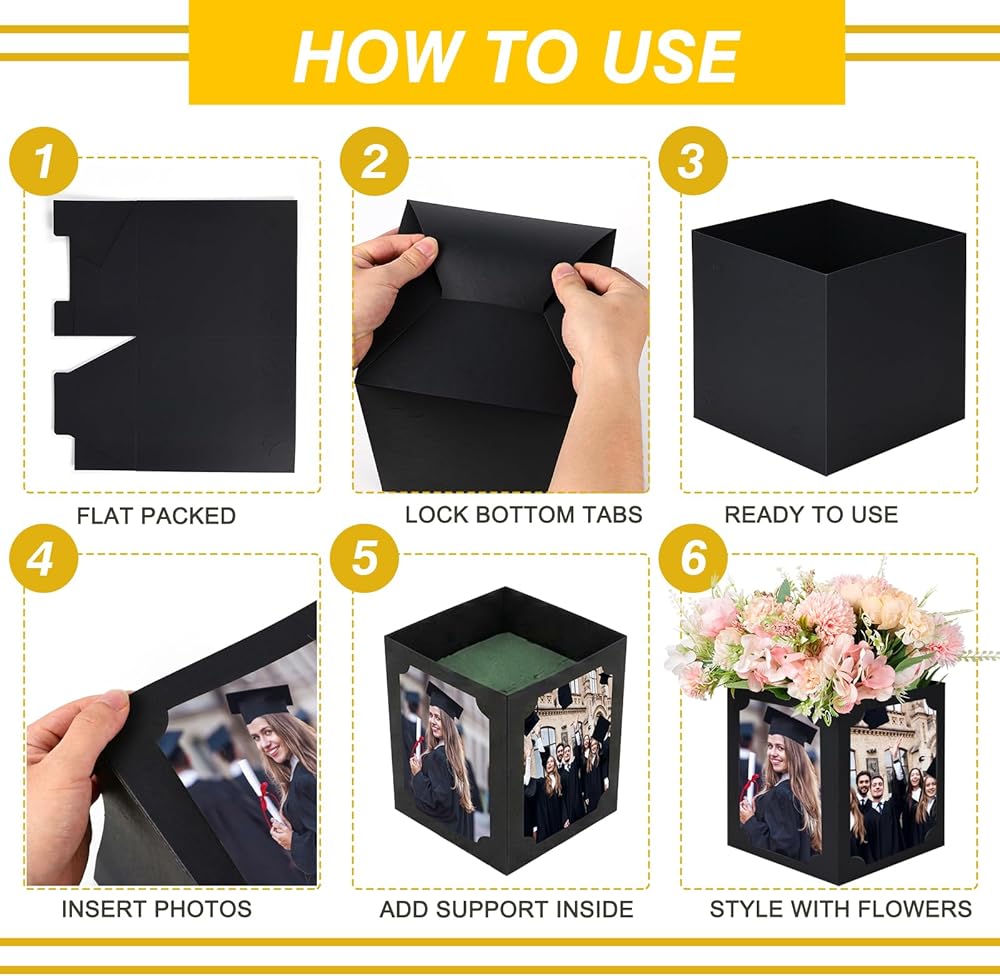 HOW TO USE

1

FLAT PACKED

2

LOCK BOTTOM TABS

3

READY TO USE

4

INSERT PHOTOS

5

ADD SUPPORT INSIDE

6

STYLE WITH FLOWERS