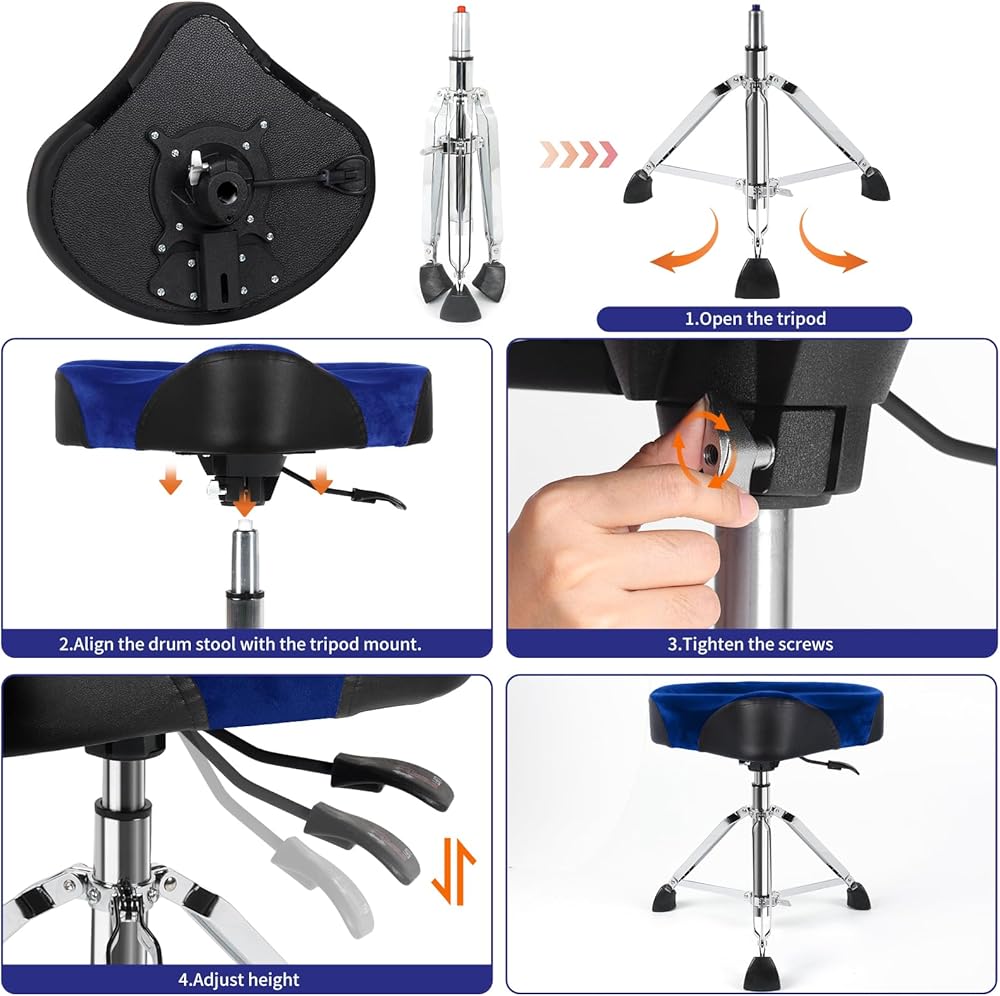 1.Open the tripod

2.Align the drum stool with the tripod mount.

3.Tighten the screws

4.Adjust height