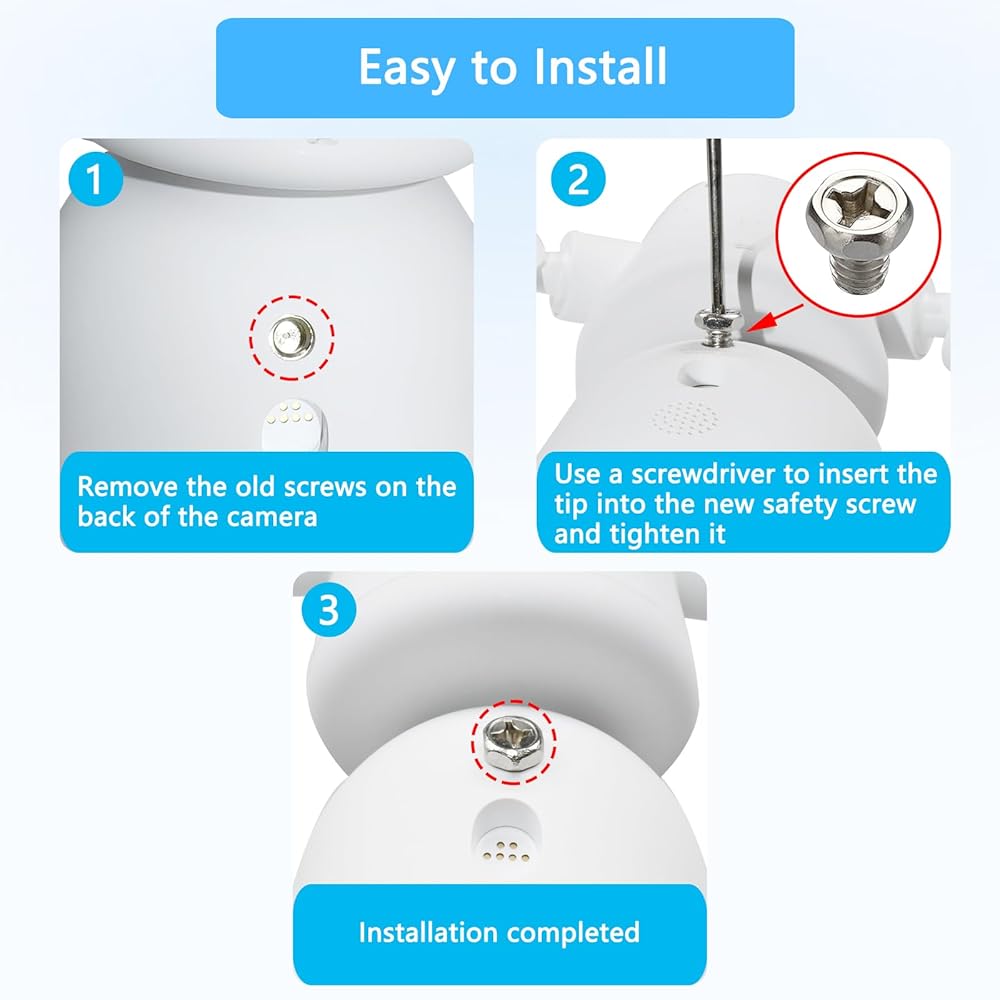 Easy to Install

1

Remove the old screws on the back of the camera

2

Use a screwdriver to insert the tip into the new safety screw and tighten it

3

Installation completed