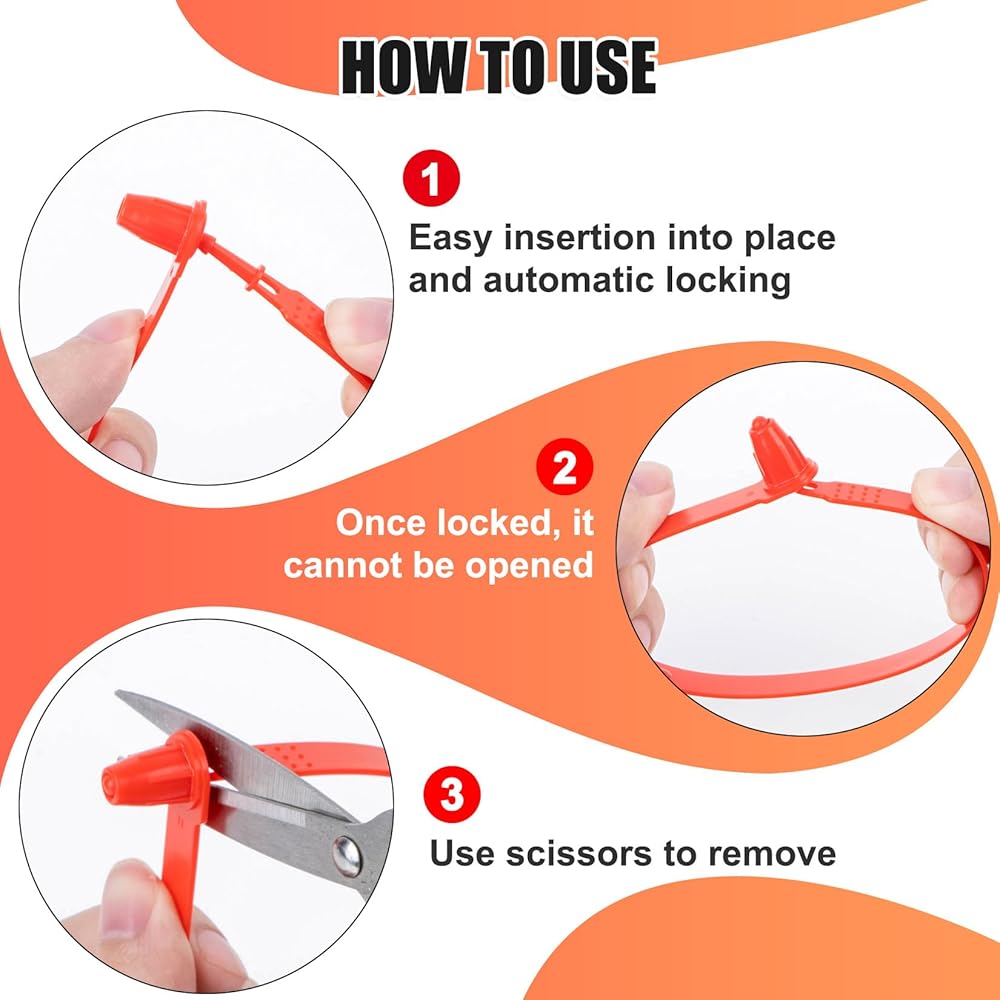 HOW TO USE

1

Easy insertion into place and automatic locking

2

Once locked, it cannot be opened

3

Use scissors to remove