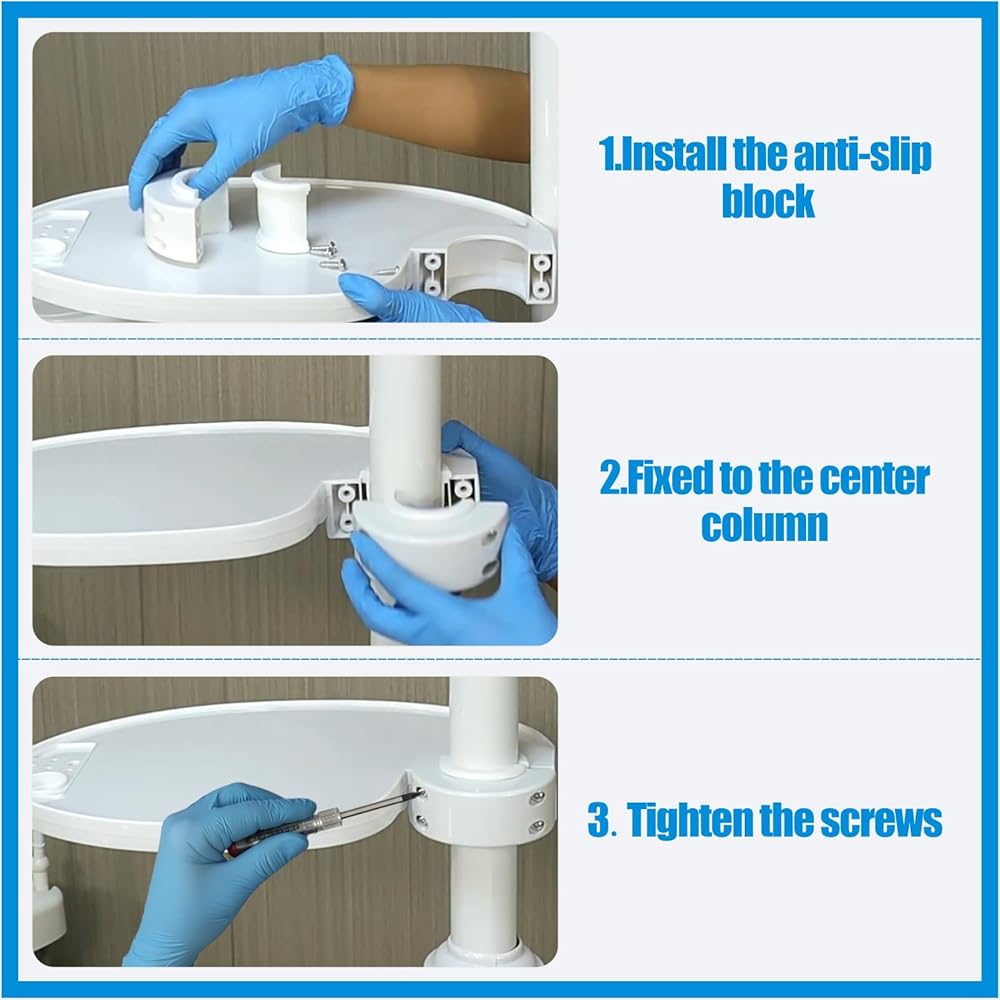 1.Install the anti-slip block

2.Fixed to the center column

3. Tighten the screws