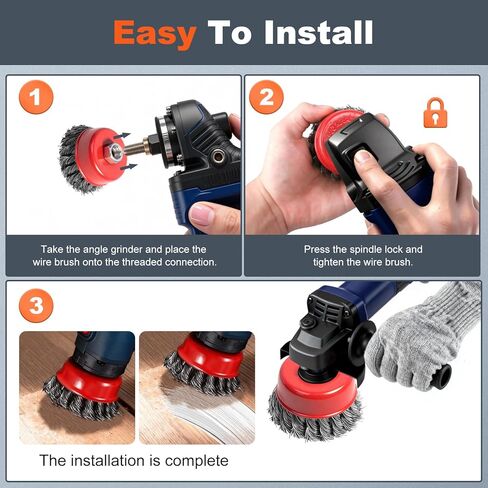 Easy To Install

1

Take the angle grinder and place the wire brush onto the threaded connection.

2

Press the spindle lock and tighten the wire brush.

3

The installation is complete