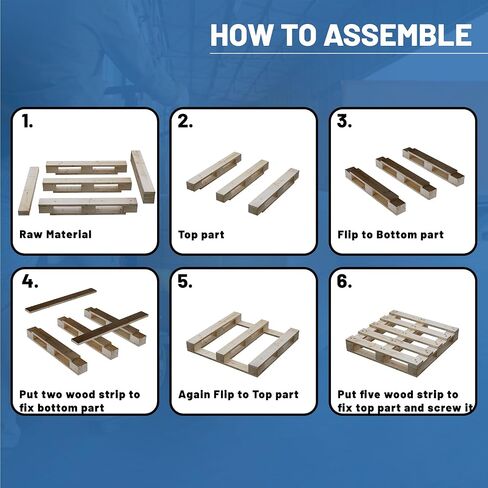 HOW TO ASSEMBLE

1.
Raw Material

2.
Top part

3.
Flip to Bottom part

4.
Put two wood strip to fix bottom part

5.
Again Flip to Top part

6.
Put five wood strip to fix top part and screw it