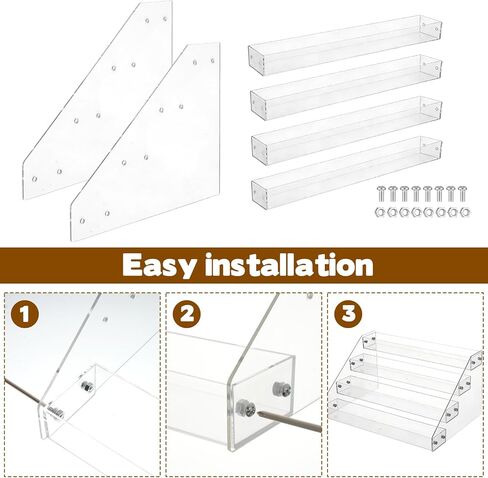 Easy installation

1

2

3