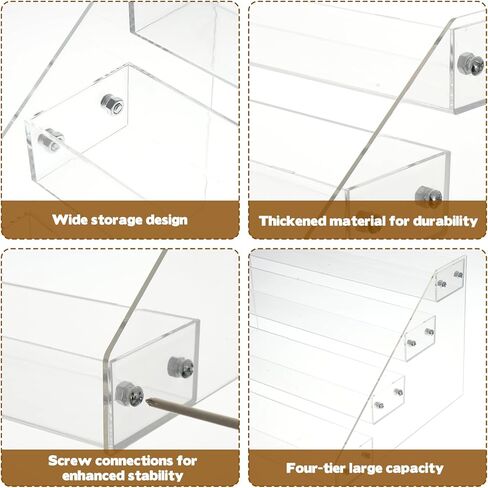 Wide storage design

Thickened material for durability

Screw connections for enhanced stability

Four-tier large capacity