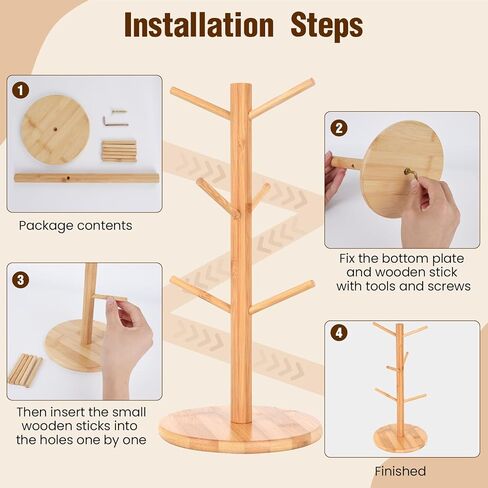 Installation Steps

1

Package contents

2

Fix the bottom plate and wooden stick with tools and screws

3

Then insert the small wooden sticks into the holes one by one

4

Finished