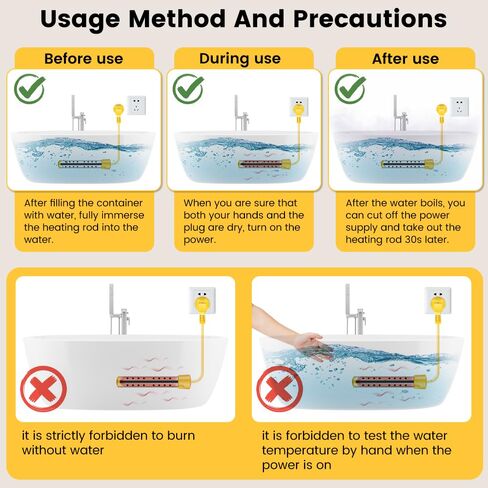 Usage Method And Precautions

Before use

After filling the container with water, fully immerse the heating rod into the water.

During use

When you are sure that both your hands and the plug are dry, turn on the power.

After use

After the water boils, you can cut off the power supply and take out the heating rod 30s later.

it is strictly forbidden to burn without water

it is forbidden to test the water temperature by hand when the power is on