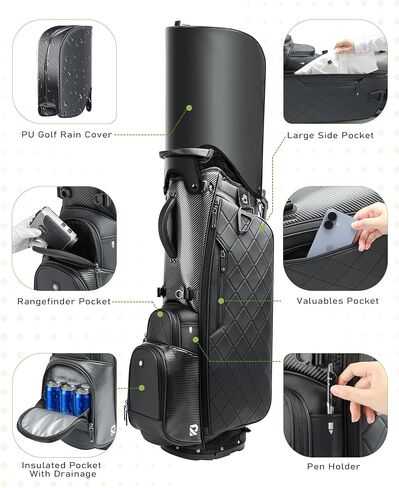 PU Golf Rain Cover

Large Side Pocket

Rangefinder Pocket

Valuables Pocket

Insulated Pocket With Drainage

Pen Holder