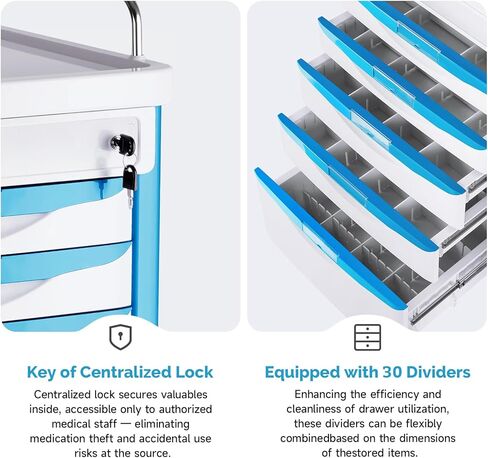 Key of Centralized Lock

Centralized lock secures valuables inside, accessible only to authorized medical staff — eliminating medication theft and accidental use risks at the source.

Equipped with 30 Dividers

Enhancing the efficiency and cleanliness of drawer utilization, these dividers can be flexibly combinedbased on the dimensions of thestored items.