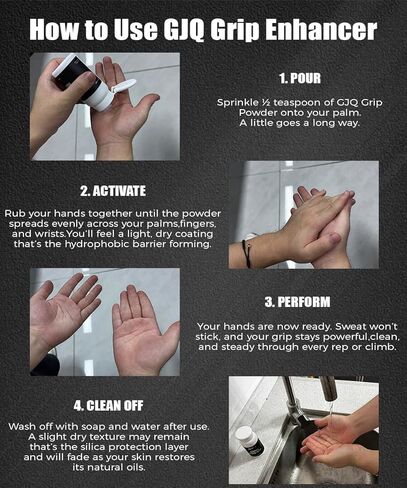 How to Use GJQ Grip Enhancer

1. POUR

Sprinkle ½ teaspoon of GJQ Grip Powder onto your palm. A little goes a long way.

2. ACTIVATE

Rub your hands together until the powder spreads evenly across your palms,fingers, and wrists.You'll feel a light, dry coating that's the hydrophobic barrier forming.

3. PERFORM

Your hands are now ready. Sweat won't stick, and your grip stays powerful,clean, and steady through every rep or climb.

4. CLEAN OFF

Wash off with soap and water after use. A slight dry texture may remain that's the silica protection layer and will fade as your skin restores its natural oils.