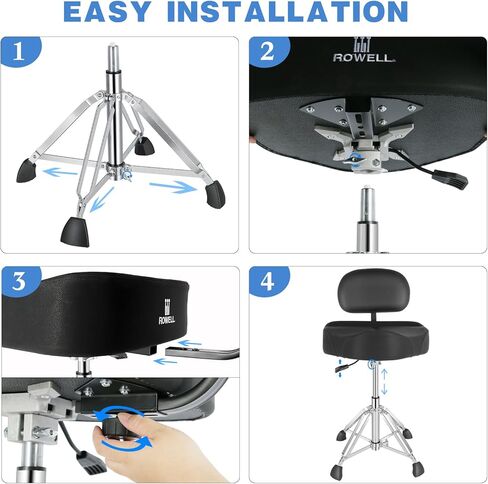 EASY INSTALLATION

1

2

ROWELL

3

ROWELL

4