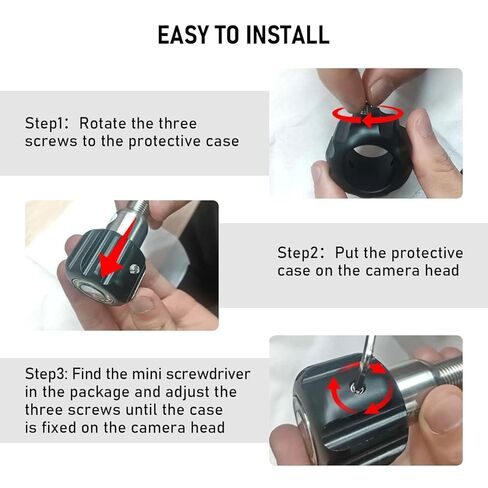 EASY TO INSTALL

Step1: Rotate the three screws to the protective case

Step2: Put the protective case on the camera head

Step3: Find the mini screwdriver in the package and adjust the three screws until the case is fixed on the camera head