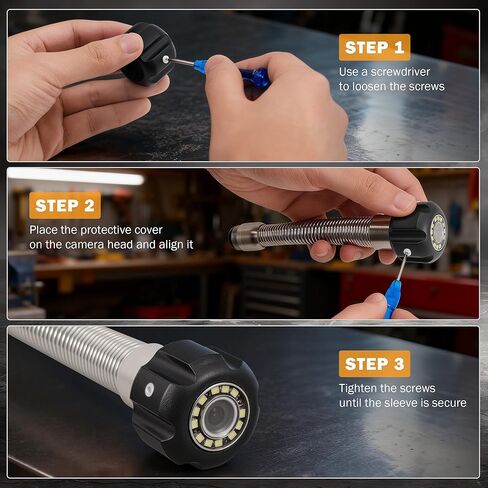 STEP 1
Use a screwdriver to loosen the screws

STEP 2
Place the protective cover on the camera head and align it

STEP 3
Tighten the screws until the sleeve is secure