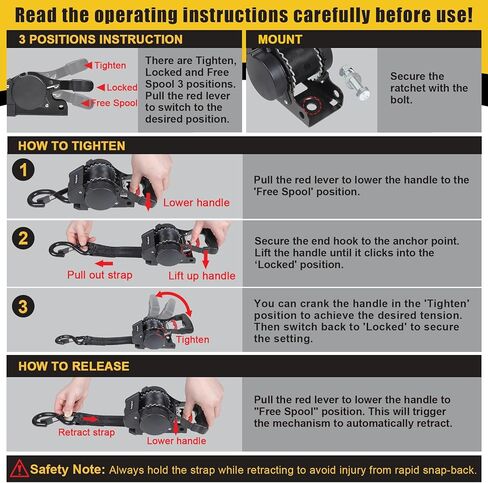 Read the operating instructions carefully before use!

3 POSITIONS INSTRUCTION

Tighten
Locked
Free Spool

There are Tighten, Locked and Free Spool 3 positions. Pull the red lever to switch to the desired position.

MOUNT

Secure the ratchet with the bolt.

HOW TO TIGHTEN

1

Lower handle

Pull the red lever to lower the handle to the 'Free Spool' position.

2

Pull out strap
Lift up handle

Secure the end hook to the anchor point. Lift the handle until it clicks into the 'Locked' position.

3

Tighten

You can crank the handle in the 'Tighten' position to achieve the desired tension. Then switch back to 'Locked' to secure the setting.

HOW TO RELEASE

Retract strap
Lower handle

Pull the red lever to lower the handle to "Free Spool" position. This will trigger the mechanism to automatically retract.

Safety Note: Always hold the strap while retracting to avoid injury from rapid snap-back.