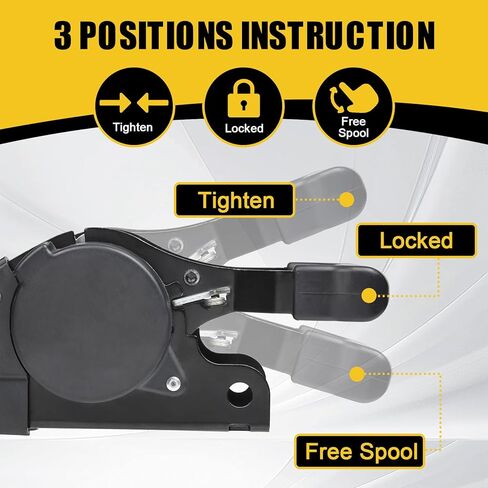 3 POSITIONS INSTRUCTION

Tighten

Locked

Free Spool

Tighten

Locked

Free Spool