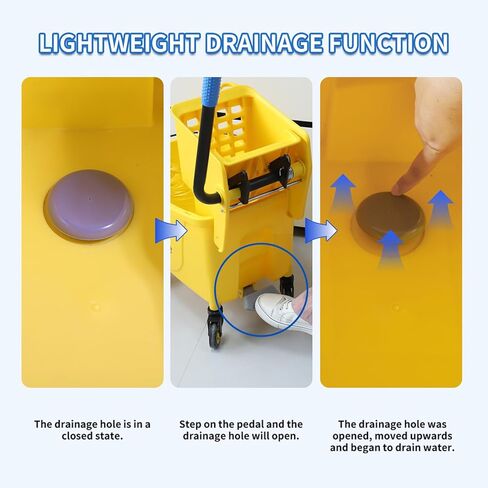 LIGHTWEIGHT DRAINAGE FUNCTION

The drainage hole is in a closed state.

Step on the pedal and the drainage hole will open.

The drainage hole was opened, moved upwards and began to drain water.