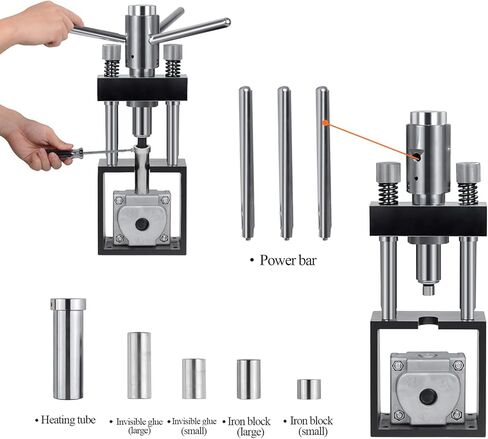 • Power bar

• Heating tube
• Invisible glue (large)
• Invisible glue (small)
• Iron block (large)
• Iron block (small)