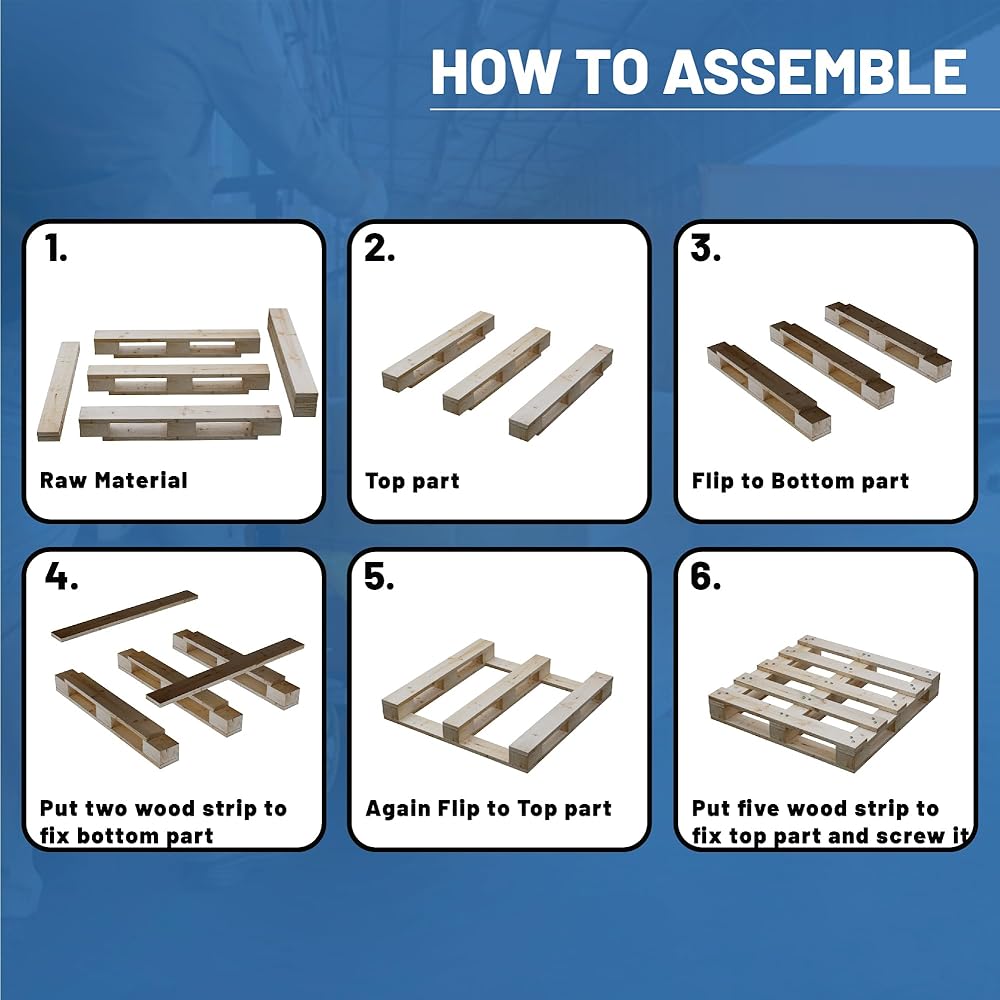 HOW TO ASSEMBLE

1.
Raw Material

2.
Top part

3.
Flip to Bottom part

4.
Put two wood strip to fix bottom part

5.
Again Flip to Top part

6.
Put five wood strip to fix top part and screw it