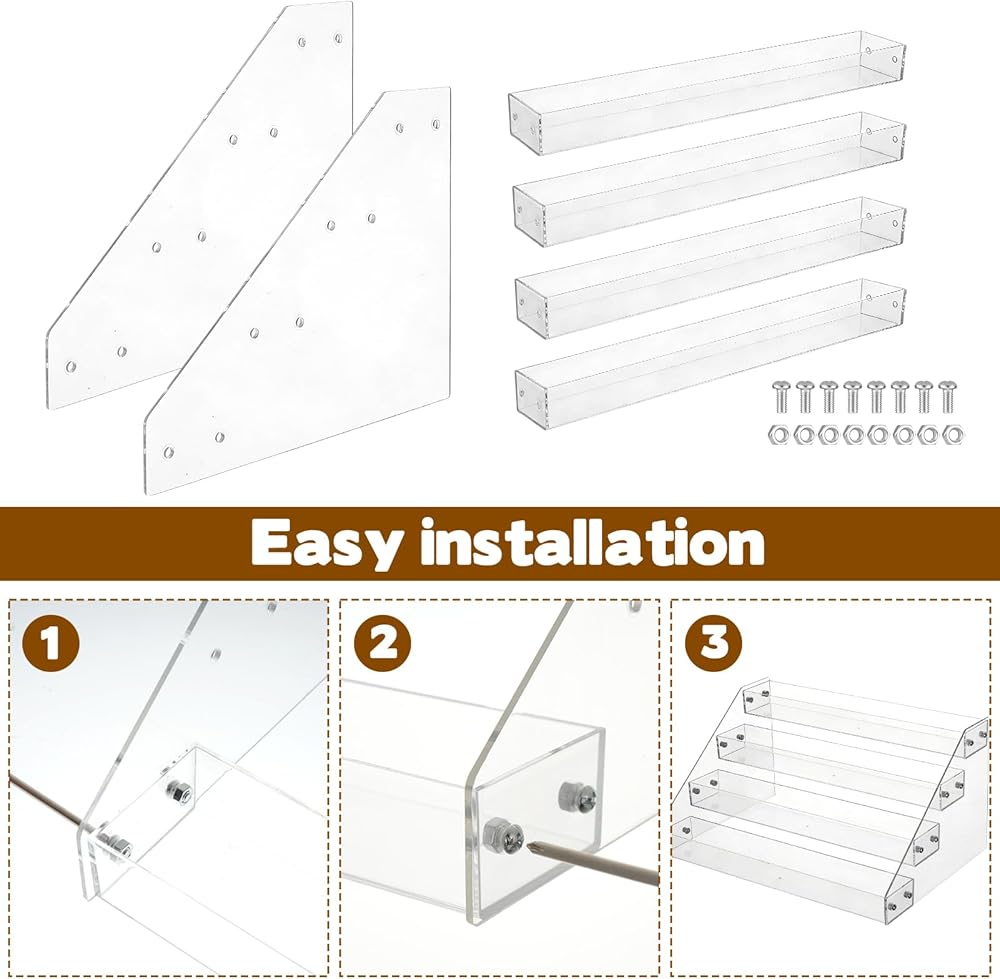 Easy installation

1

2

3