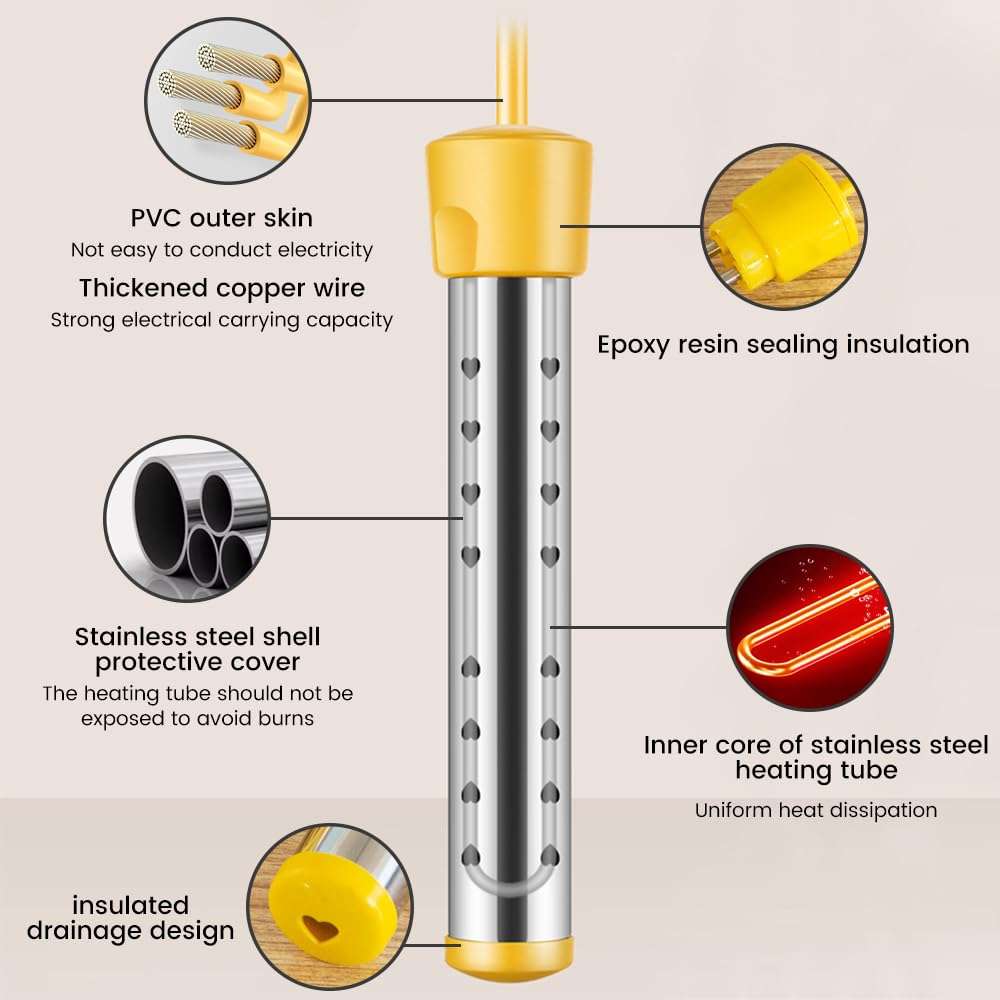 PVC outer skin
Not easy to conduct electricity

Thickened copper wire
Strong electrical carrying capacity

Epoxy resin sealing insulation

Stainless steel shell protective cover
The heating tube should not be exposed to avoid burns

Inner core of stainless steel heating tube
Uniform heat dissipation

insulated drainage design