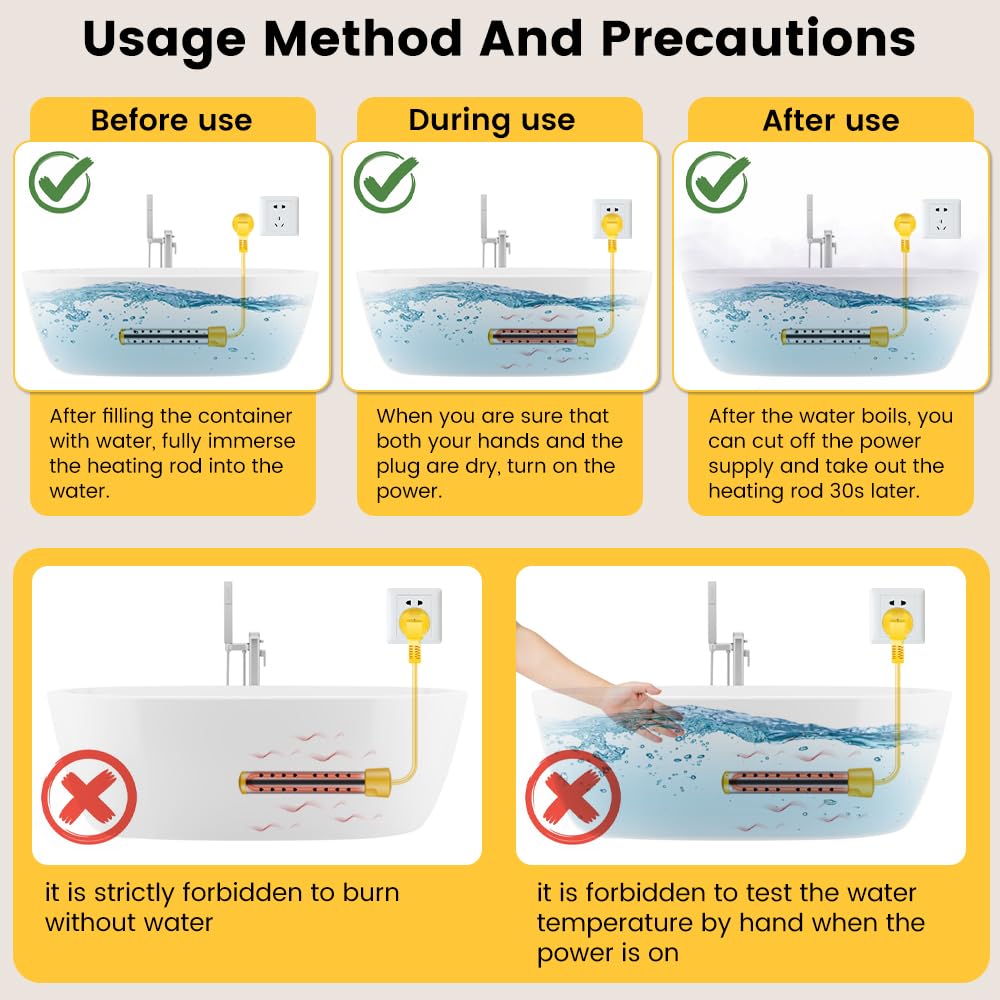 Usage Method And Precautions

Before use

After filling the container with water, fully immerse the heating rod into the water.

During use

When you are sure that both your hands and the plug are dry, turn on the power.

After use

After the water boils, you can cut off the power supply and take out the heating rod 30s later.

it is strictly forbidden to burn without water

it is forbidden to test the water temperature by hand when the power is on