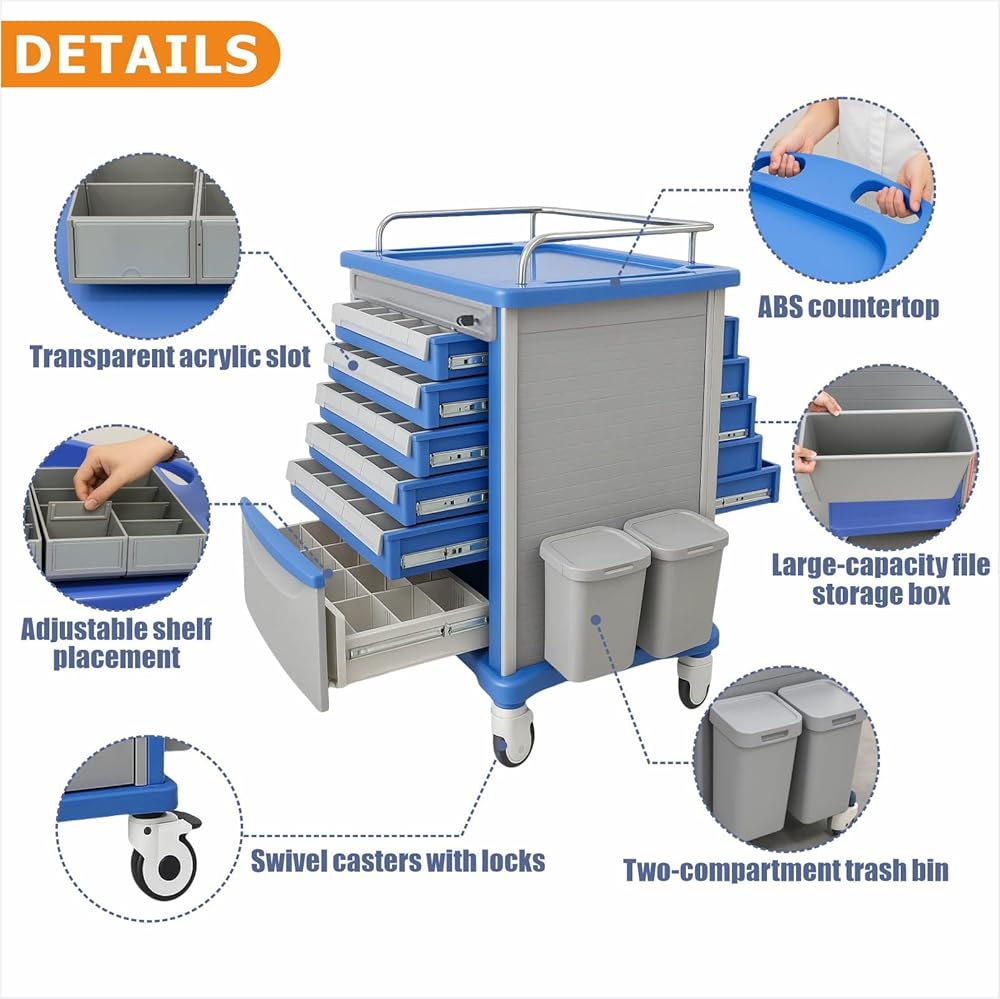 DETAILS

Transparent acrylic slot

ABS countertop

Adjustable shelf placement

Large-capacity file storage box

Swivel casters with locks

Two-compartment trash bin