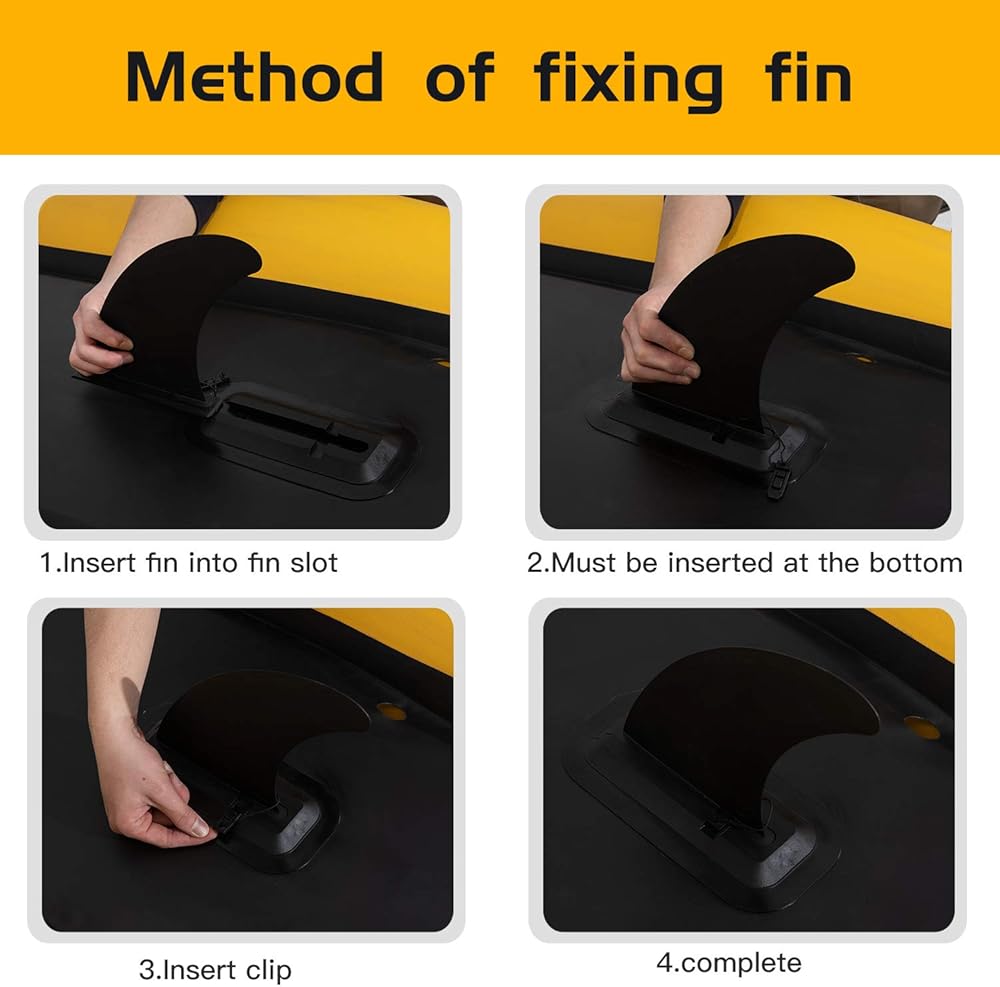 Method of fixing fin

1.Insert fin into fin slot

2.Must be inserted at the bottom

3.Insert clip

4.complete