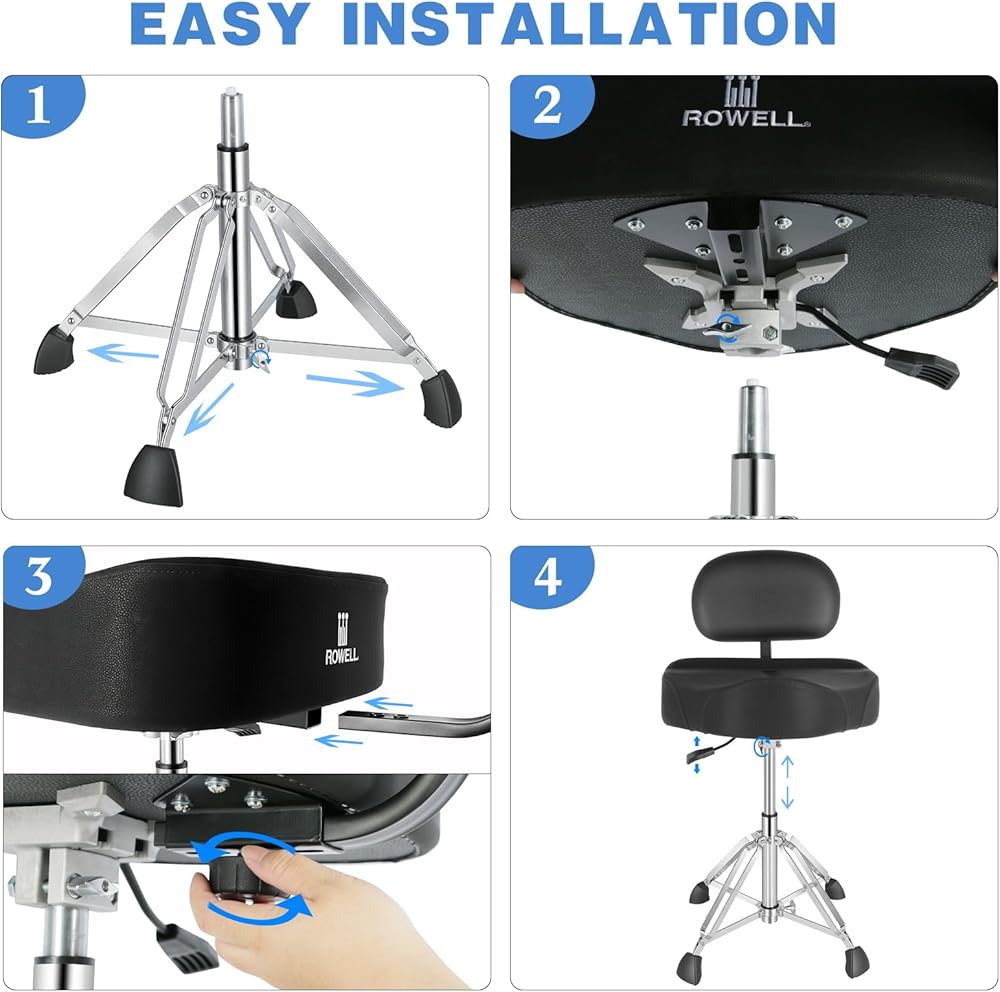 EASY INSTALLATION

1

2

ROWELL

3

ROWELL

4